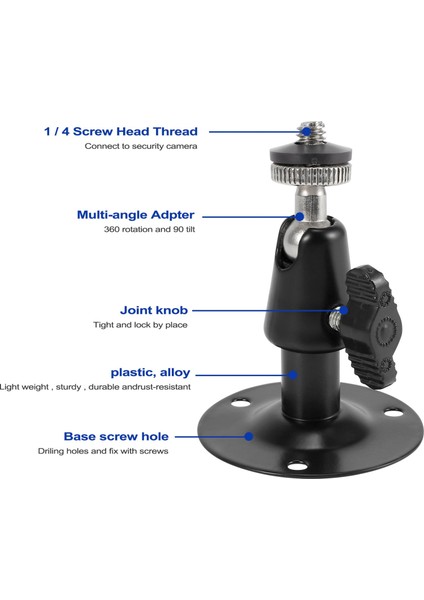 1 / 4 Screw Head Thread
Connect to security camera

Multi-angle Adpter
360 rotation and 90 tilt

Joint knob
Tight and lock by place

plastic, alloy
Light weight , sturdy , durable andrust-resistant

Base screw hole
Driling holes and fix with screws