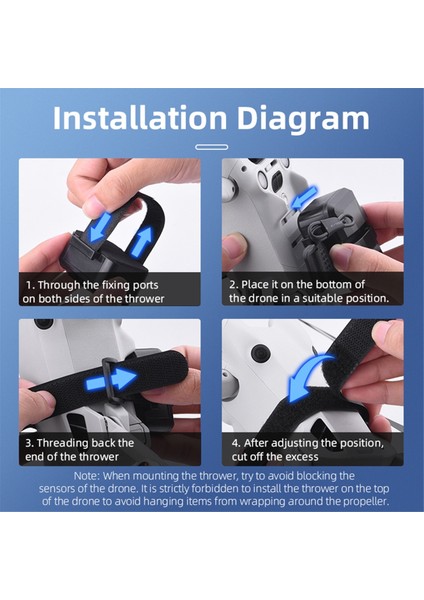 Installation Diagram

1. Through the fixing ports on both sides of the thrower

2. Place it on the bottom of the drone in a suitable position.

3. Threading back the end of the thrower

4. After adjusting the position, cut off the excess

Note: When mounting the thrower, try to avoid blocking the sensors of the drone. It is strictly forbidden to install the thrower on the top of the drone to avoid hanging items from wrapping around the propeller.