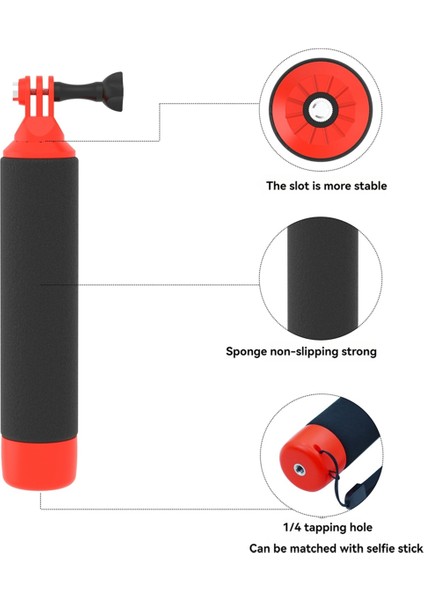 The slot is more stable

Sponge non-slipping strong

1/4 tapping hole

Can be matched with selfie stick