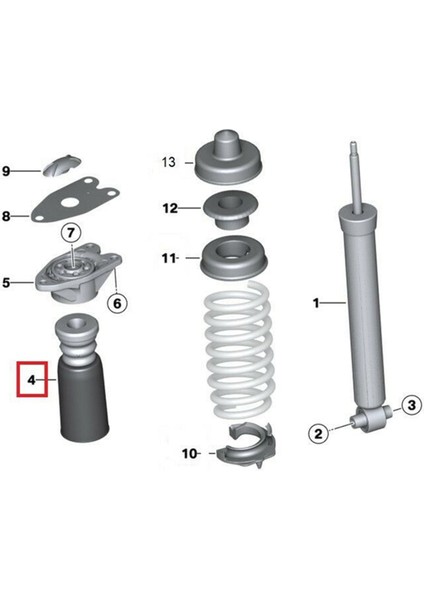 9
8
7
5
6
4
13
12
11
10
1
2
3