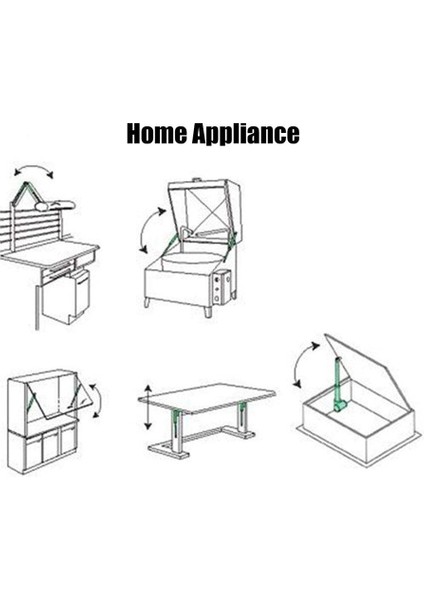 Home Appliance