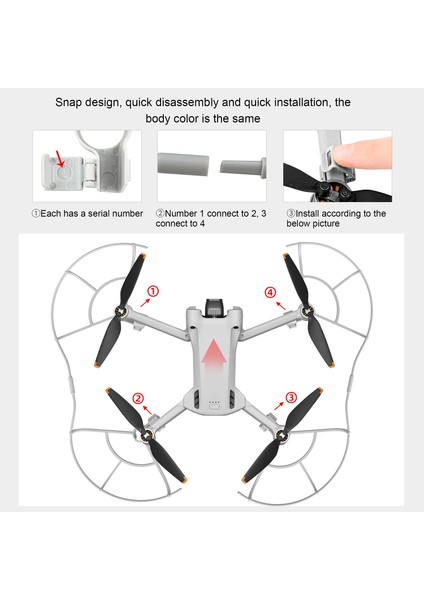 Snap design, quick disassembly and quick installation, the body color is the same

①Each has a serial number

②Number 1 connect to 2, 3 connect to 4

③Install according to the below picture

①

④

②

③