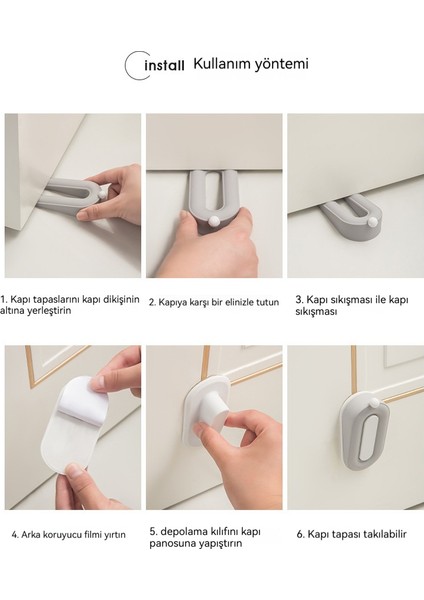 install Kullanım yöntemi

1. Kapı tapaslarını kapı dikişinin altına yerleştirin

2. Kapıya karşı bir elinizle tutun

3. Kapı sıkışması ile kapı sıkışması

4. Arka koruyucu filmi yırtın

5. depolama kılıfını kapı panosuna yapıştırın

6. Kapı tapası takılabilir