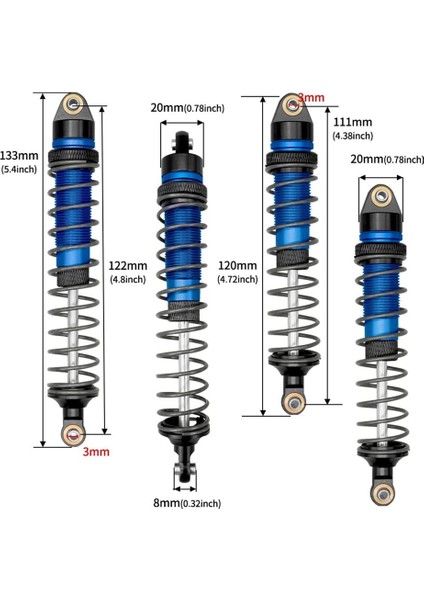 133mm
(5.4inch)

122mm
(4.8inch)

3mm

20mm(0.78inch)

8mm(0.32inch)

3mm

111mm
(4.38inch)

120mm
(4.72inch)

20mm(0.78inch)