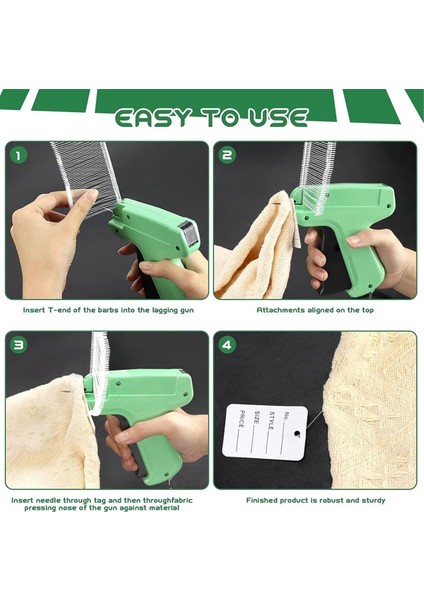 EASY TO USE

1

Insert T-end of the barbs into the lagging gun

2

Attachments aligned on the top

3

Insert needle through tag and then throughfabric pressing nose of the gun against material

4

No.
STYLE
SIZE
PRICE

Finished product is robust and sturdy