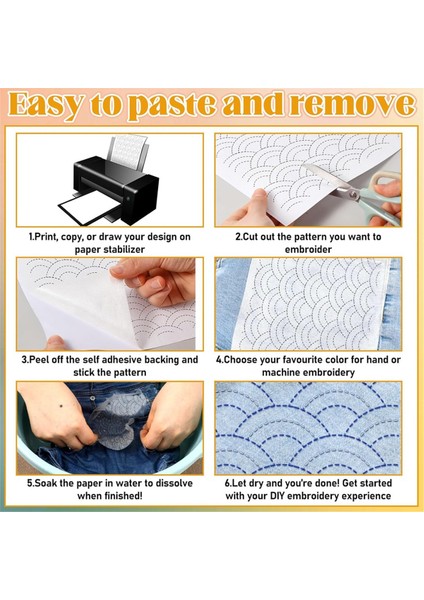 Easy to paste and remove

1.Print, copy, or draw your design on paper stabilizer

2.Cut out the pattern you want to embroider

3.Peel off the self adhesive backing and stick the pattern

4.Choose your favourite color for hand or machine embroidery

5.Soak the paper in water to dissolve when finished!

6.Let dry and you're done! Get started with your DIY embroidery experience