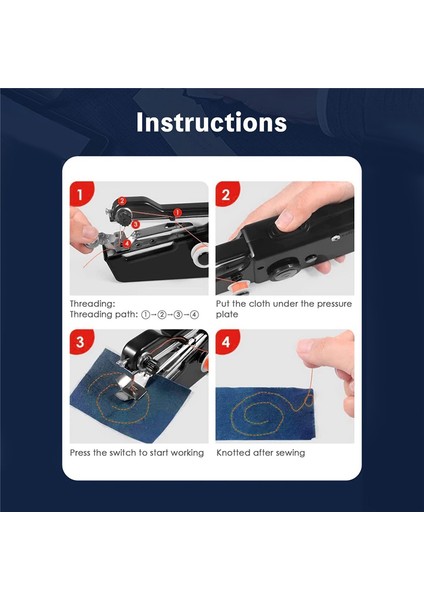 Instructions

1

2

1

3

4

Threading:
Threading path: ①→②→③→④

2

Put the cloth under the pressure plate

3

Press the switch to start working

4

Knotted after sewing