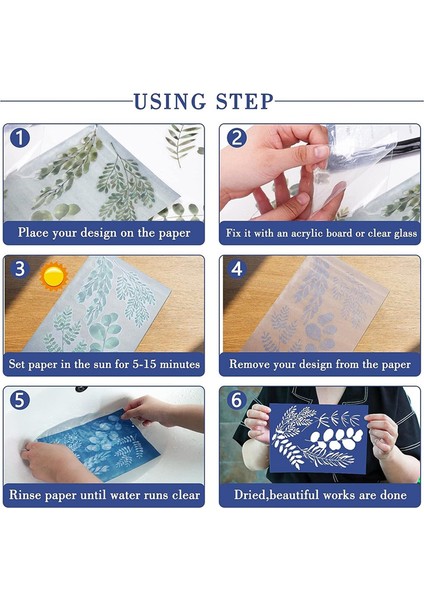 USING STEP

1
Place your design on the paper

2
Fix it with an acrylic board or clear glass

3
Set paper in the sun for 5-15 minutes

4
Remove your design from the paper

5
Rinse paper until water runs clear

6
Dried,beautiful works are done