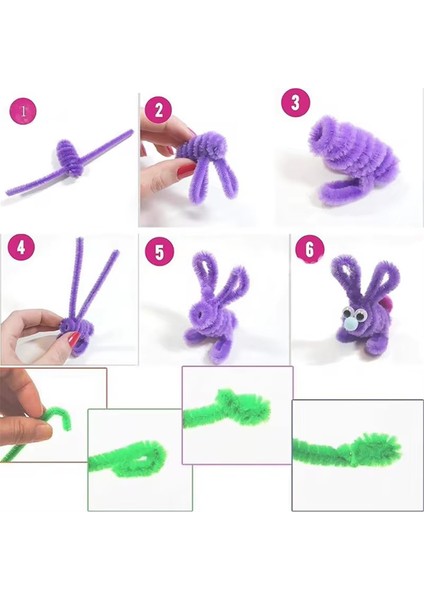 1
2
3
4
5
6