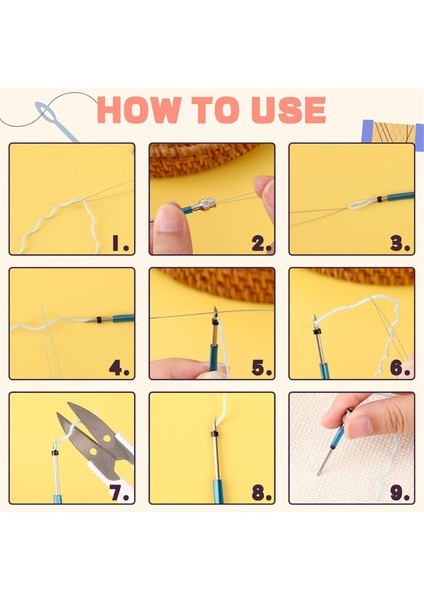 HOW TO USE

1.

2.

3.

4.

5.

6.

7.

8.

9.