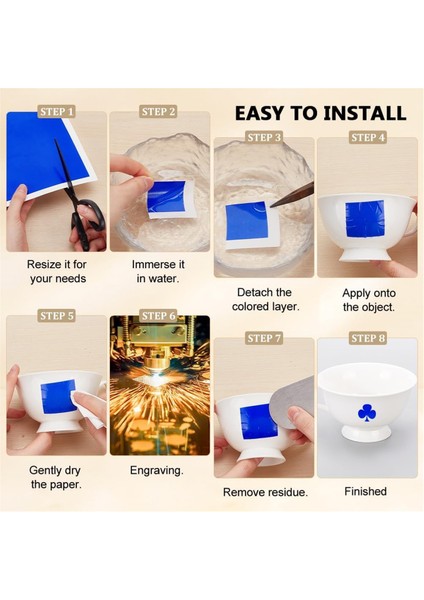 EASY TO INSTALL

STEP 1
Resize it for your needs

STEP 2
Immerse it in water.

STEP 3
Detach the colored layer.

STEP 4
Apply onto the object.

STEP 5
Gently dry the paper.

STEP 6
Engraving.

STEP 7
Remove residue.

STEP 8
Finished