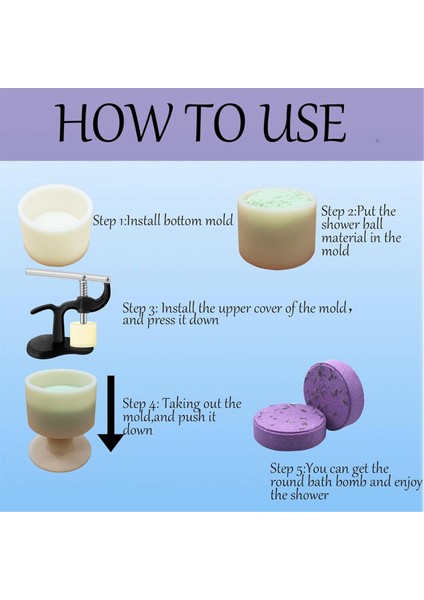 HOW TO USE

Step 1:Install bottom mold

Step 2:Put the shower ball material in the mold

Step 3: Install the upper cover of the mold, and press it down

Step 4: Taking out the mold,and push it down

Step 5:You can get the round bath bomb and enjoy the shower