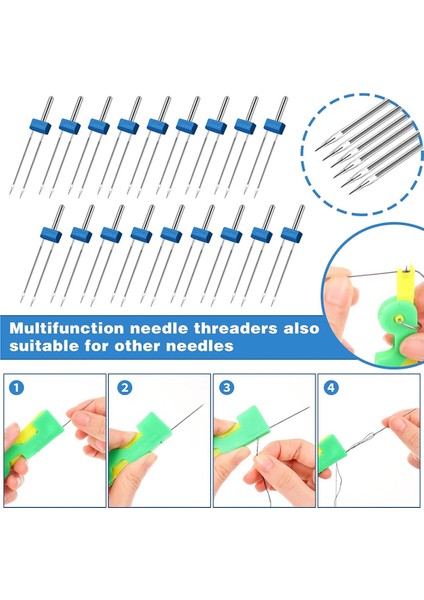 Multifunction needle threaders also suitable for other needles

1

2

3

4