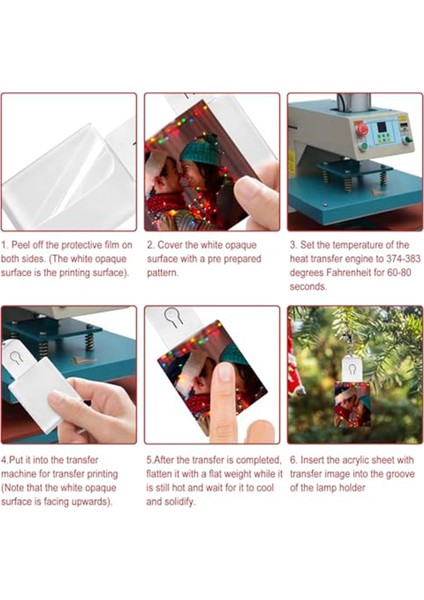 1. Peel off the protective film on both sides. (The white opaque surface is the printing surface).

2. Cover the white opaque surface with a pre prepared pattern.

3. Set the temperature of the heat transfer engine to 374-383 degrees Fahrenheit for 60-80 seconds.

4.Put it into the transfer machine for transfer printing (Note that the white opaque surface is facing upwards).

5.After the transfer is completed, flatten it with a flat weight while it is still hot and wait for it to cool and solidify.

6. Insert the acrylic sheet with transfer image into the groove of the lamp holder