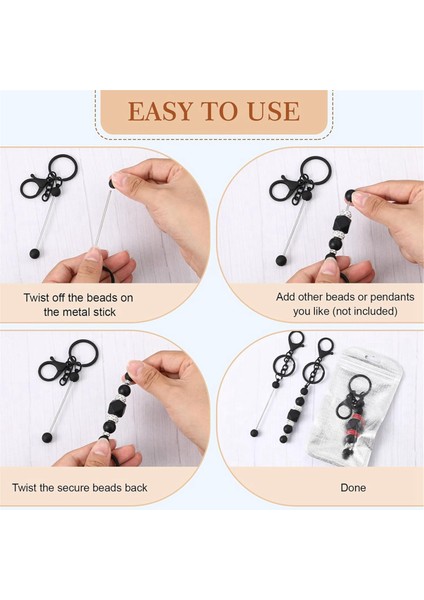 EASY TO USE

Twist off the beads on the metal stick

Add other beads or pendants you like (not included)

Twist the secure beads back

Done