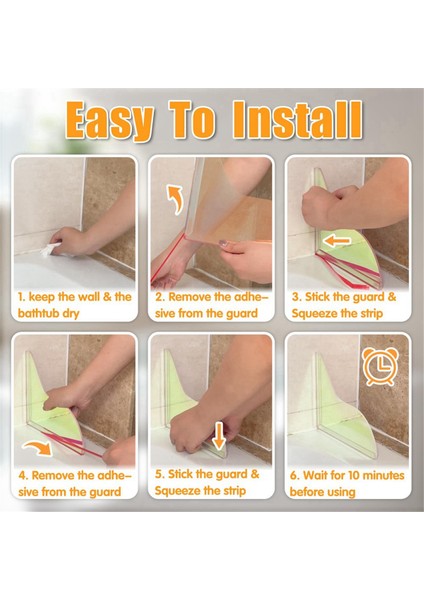 Easy To Install

1. keep the wall & the bathtub dry

2. Remove the adhesive from the guard

3. Stick the guard & Squeeze the strip

4. Remove the adhesive from the guard

5. Stick the guard & Squeeze the strip

6. Wait for 10 minutes before using