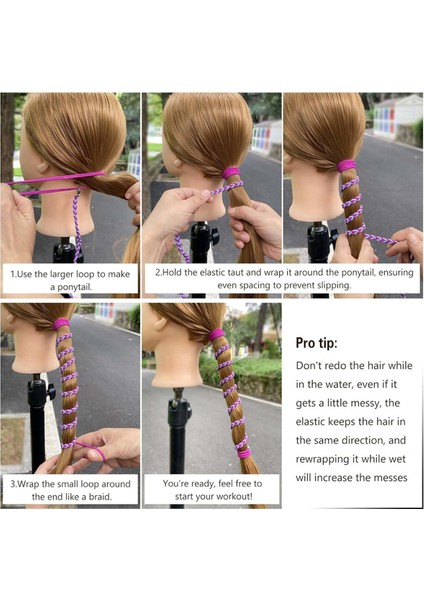 1.Use the larger loop to make a ponytail.

2.Hold the elastic taut and wrap it around the ponytail, ensuring even spacing to prevent slipping.

3.Wrap the small loop around the end like a braid.

You're ready, feel free to start your workout!

Pro tip:

Don't redo the hair while in the water, even if it gets a little messy, the elastic keeps the hair in the same direction, and rewrapping it while wet will increase the messes