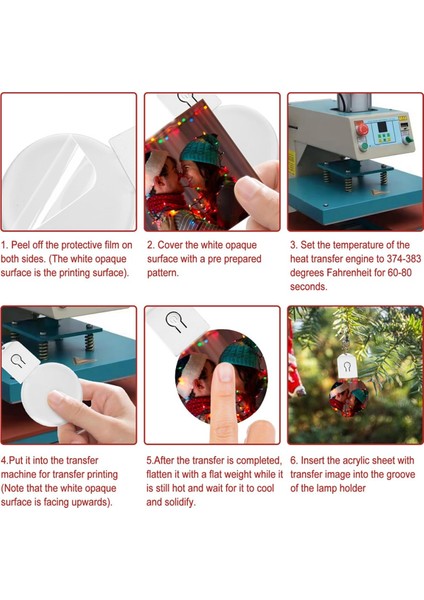 1. Peel off the protective film on both sides. (The white opaque surface is the printing surface).

2. Cover the white opaque surface with a pre prepared pattern.

3. Set the temperature of the heat transfer engine to 374-383 degrees Fahrenheit for 60-80 seconds.

4.Put it into the transfer machine for transfer printing (Note that the white opaque surface is facing upwards).

5.After the transfer is completed, flatten it with a flat weight while it is still hot and wait for it to cool and solidify.

6. Insert the acrylic sheet with transfer image into the groove of the lamp holder