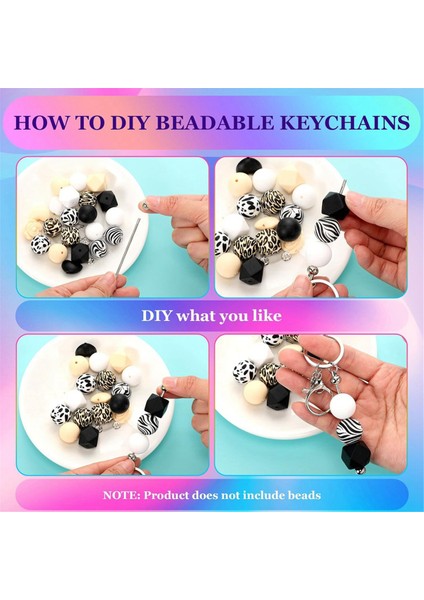 HOW TO DIY BEADABLE KEYCHAINS

DIY what you like

NOTE: Product does not include beads