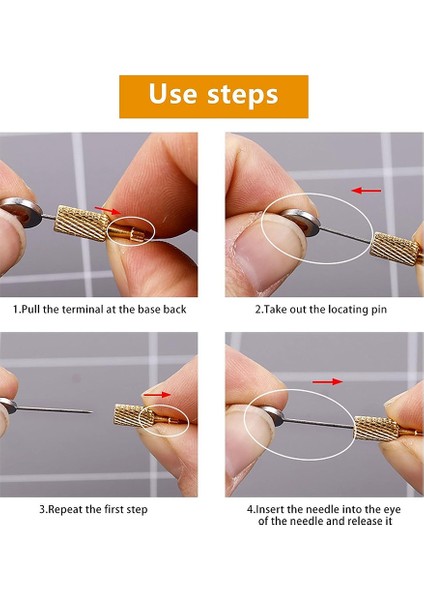 Use steps

1.Pull the terminal at the base back

2.Take out the locating pin

3.Repeat the first step

4.Insert the needle into the eye of the needle and release it