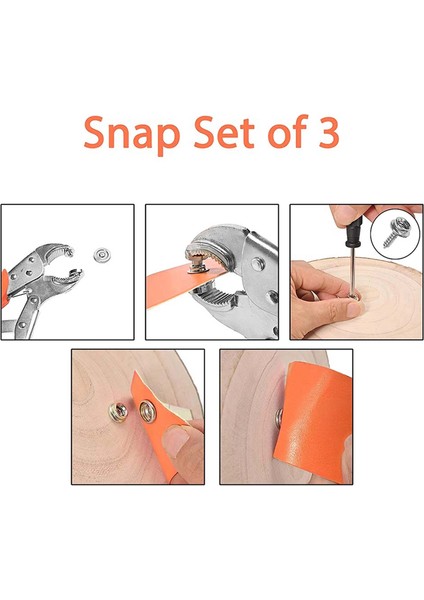 Snap Set of 3