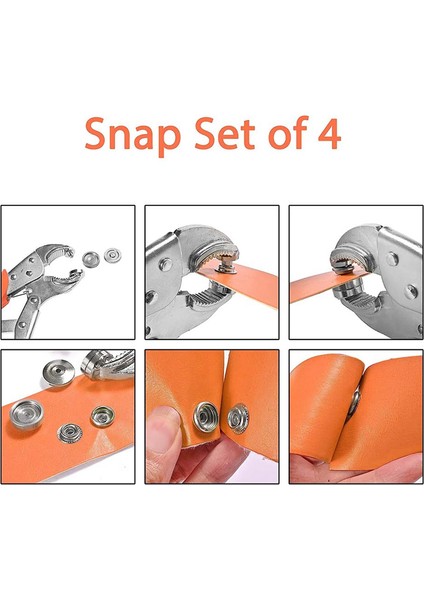 Snap Set of 4