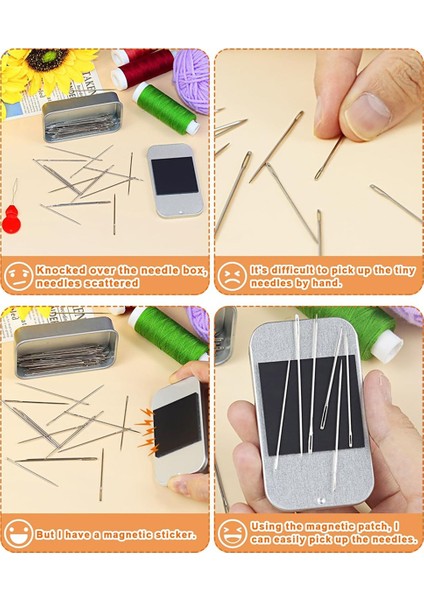 Knocked over the needle box, needles scattered

It's difficult to pick up the tiny needles by hand.

But I have a magnetic sticker.

Using the magnetic patch, I can easily pick up the needles.