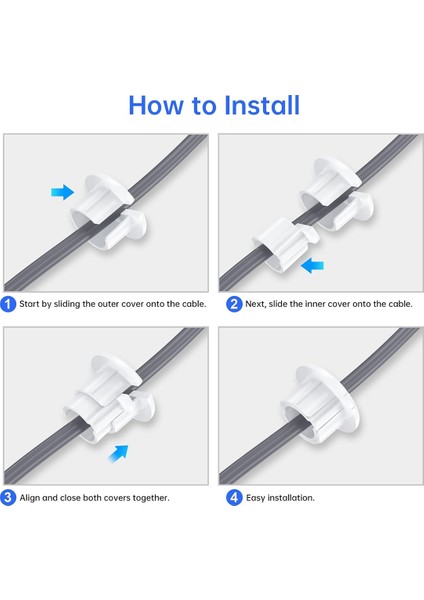 How to Install

1 Start by sliding the outer cover onto the cable.

2 Next, slide the inner cover onto the cable.

3 Align and close both covers together.

4 Easy installation.