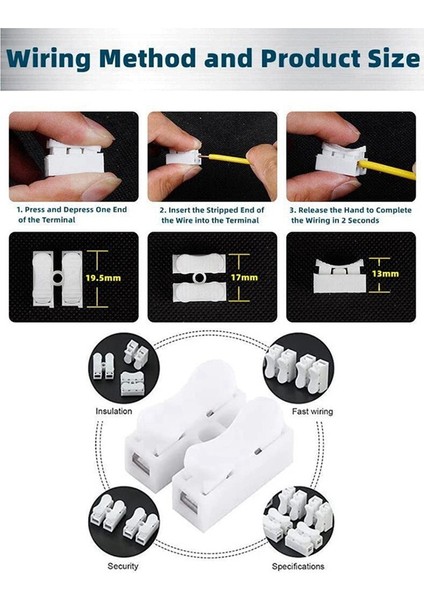 Wiring Method and Product Size

1. Press and Depress One End of the Terminal

2. Insert the Stripped End of the Wire into the Terminal

3. Release the Hand to Complete the Wiring in 2 Seconds

19.5mm

17mm

13mm

Insulation

Fast wiring

Security

Specifications