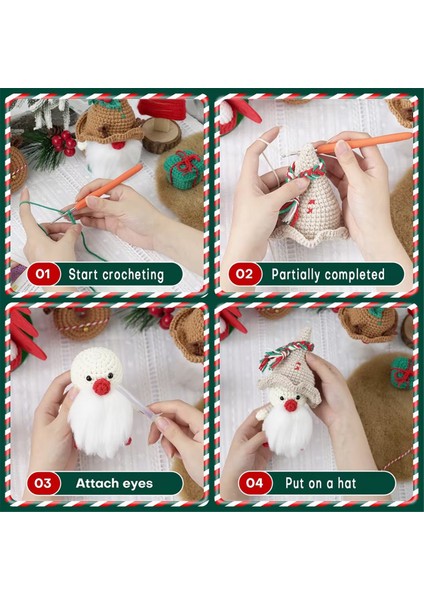 01 Start crocheting

02 Partially completed

03 Attach eyes

04 Put on a hat