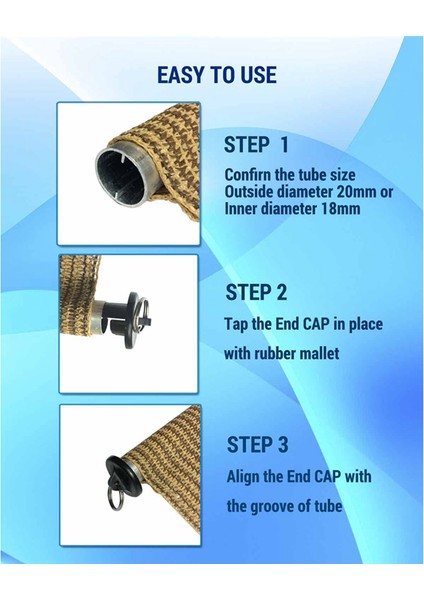 EASY TO USE

STEP 1

Confirn the tube size
Outside diameter 20mm or
Inner diameter 18mm

STEP 2

Tap the End CAP in place

with rubber mallet

STEP 3

Align the End CAP with

the groove of tube