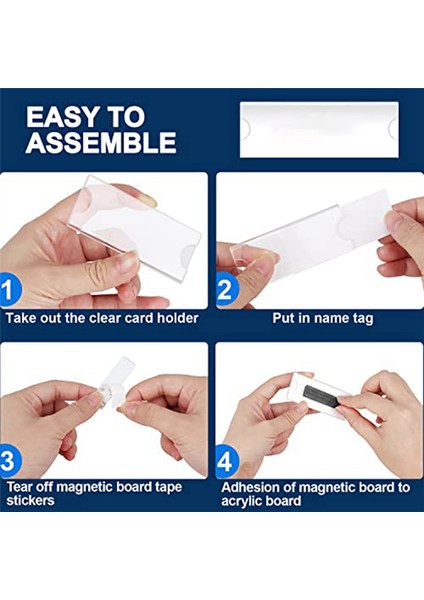 EASY TO ASSEMBLE

1
Take out the clear card holder

2
Put in name tag

3
Tear off magnetic board tape stickers

4
Adhesion of magnetic board to acrylic board