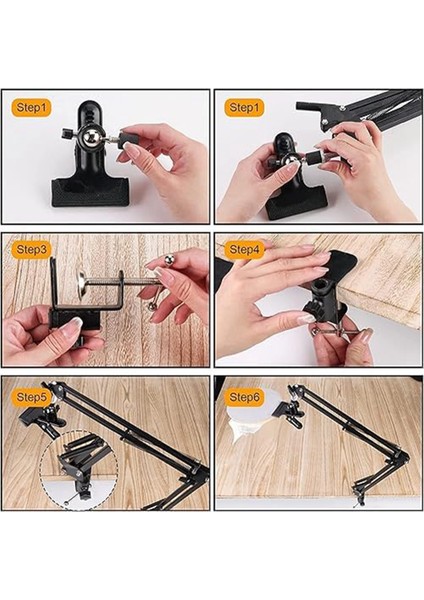 Step1

Step1

Step3

Step4

Step5

Step6