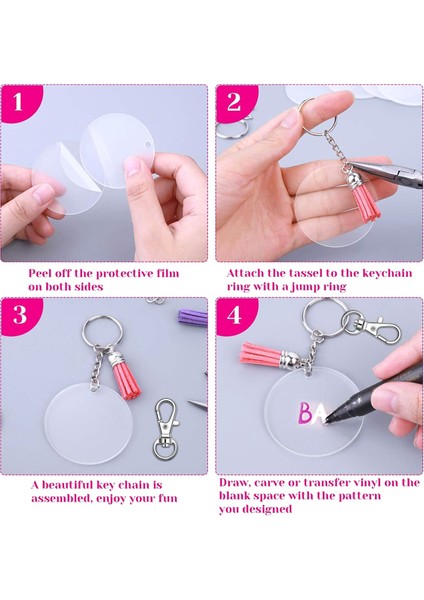 1

Peel off the protective film on both sides

2

Attach the tassel to the keychain ring with a jump ring

3

A beautiful key chain is assembled, enjoy your fun

4

BA

Draw, carve or transfer vinyl on the blank space with the pattern you designed