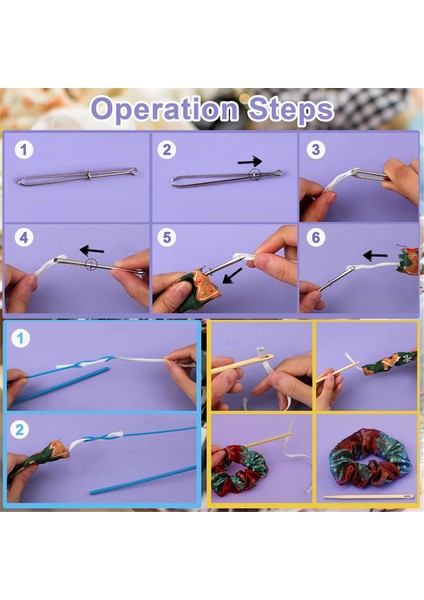 Operation Steps

1

2

3

4

5

6

1

2