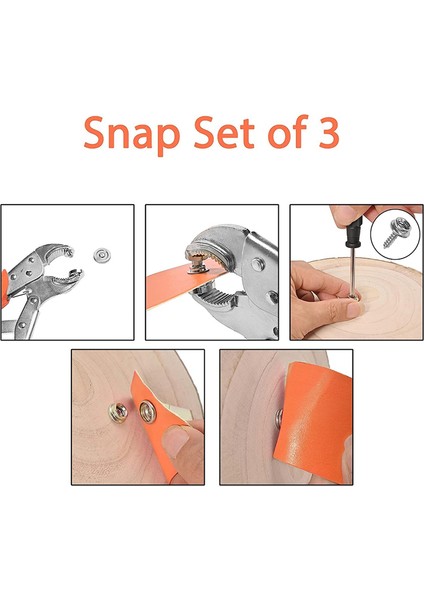 Snap Set of 3