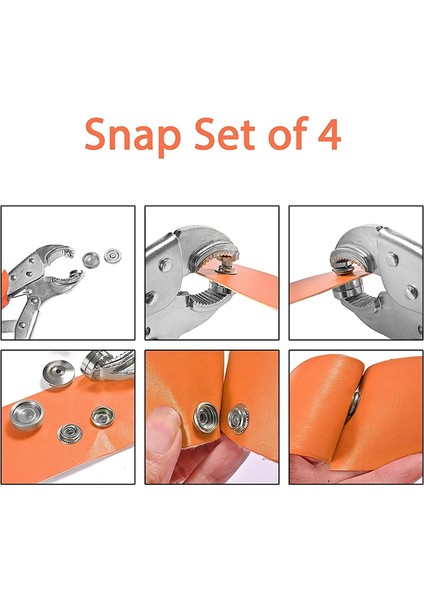 Snap Set of 4