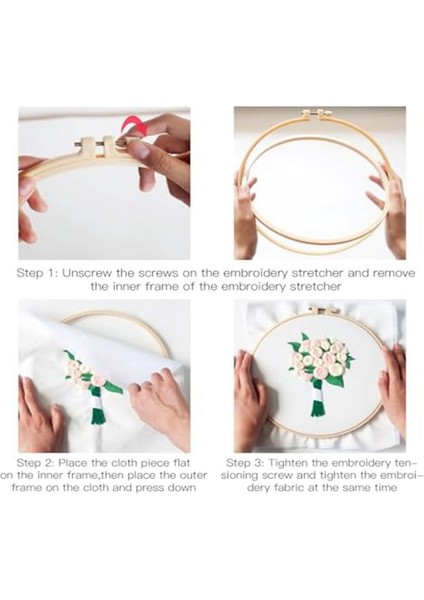 Step 1: Unscrew the screws on the embroidery stretcher and remove the inner frame of the embroidery stretcher

Step 2: Place the cloth piece flat on the inner frame,then place the outer frame on the cloth and press down

Step 3: Tighten the embroidery tensioning screw and tighten the embroidery fabric at the same time