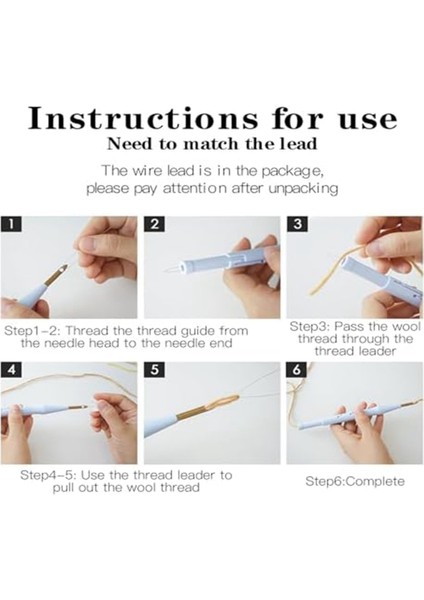 Instructions for use

Need to match the lead

The wire lead is in the package, please pay attention after unpacking

1

2

3

Step1-2: Thread the thread guide from the needle head to the needle end

Step3: Pass the wool thread through the thread leader

4

5

6

Step4-5: Use the thread leader to pull out the wool thread

Step6:Complete