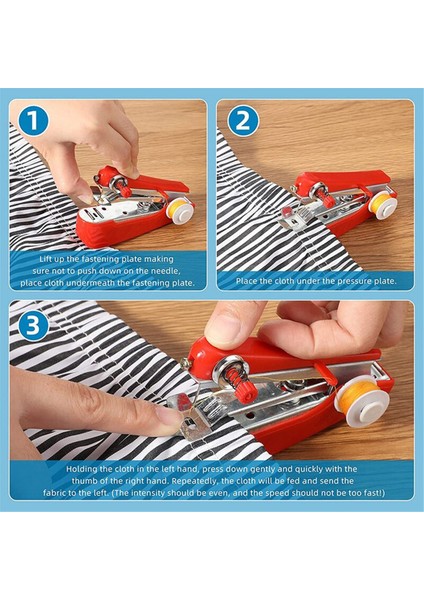 1

Lift up the fastening plate making sure not to push down on the needle, place cloth undermeath the fastening plate.

2

Place the cloth under the pressure plate.

3

Holding the cloth in the left hand, press down gently and quickly with the thumb of the right hand. Repeatedly, the cloth will be fed and send the fabric to the left. (The intensity should be even, and the speed should not be too fast!)