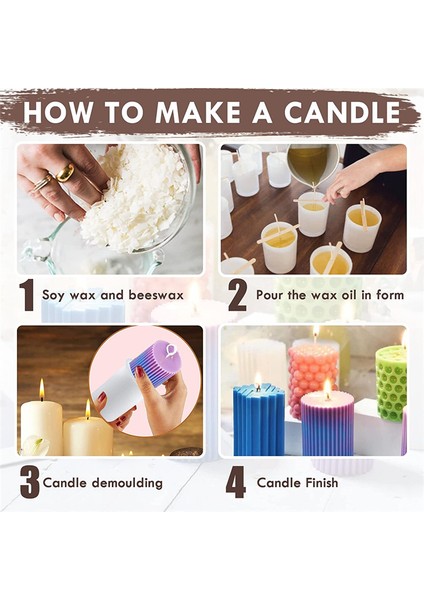 HOW TO MAKE A CANDLE

1 Soy wax and beeswax

2 Pour the wax oil in form

3 Candle demoulding

4 Candle Finish