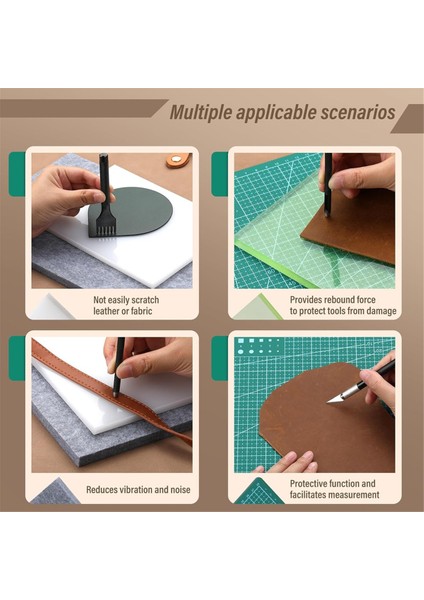 Multiple applicable scenarios

Not easily scratch leather or fabric

Provides rebound force to protect tools from damage

Reduces vibration and noise

Protective function and facilitates measurement