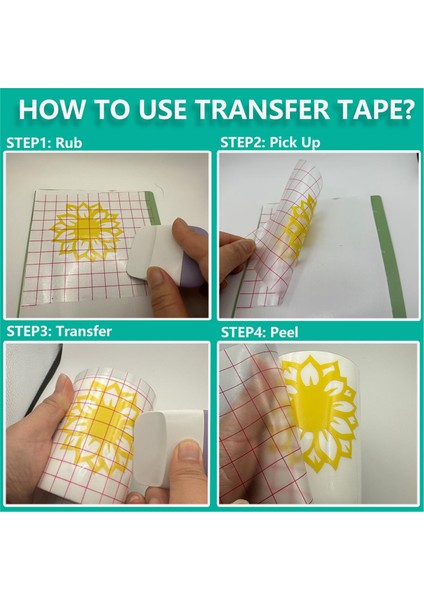 HOW TO USE TRANSFER TAPE?

STEP1: Rub

STEP2: Pick Up

STEP3: Transfer

STEP4: Peel