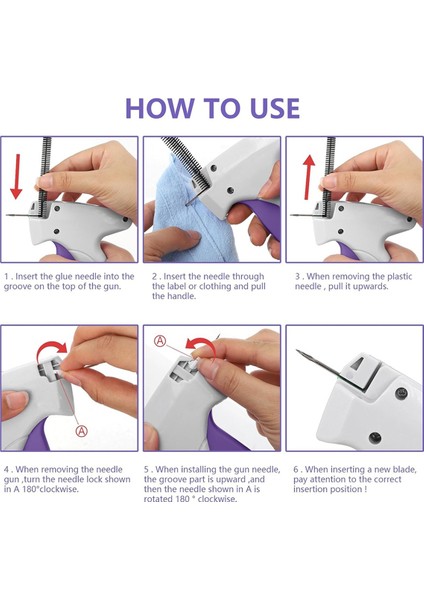 HOW TO USE

1 . Insert the glue needle into the groove on the top of the gun.

2 . Insert the needle through the label or clothing and pull the handle.

3 . When removing the plastic needle , pull it upwards.

A

A

4 . When removing the needle gun ,turn the needle lock shown in A 180°clockwise.

5 . When installing the gun needle, the groove part is upward ,and then the needle shown in A is rotated 180 ° clockwise.

6 . When inserting a new blade, pay attention to the correct insertion position !