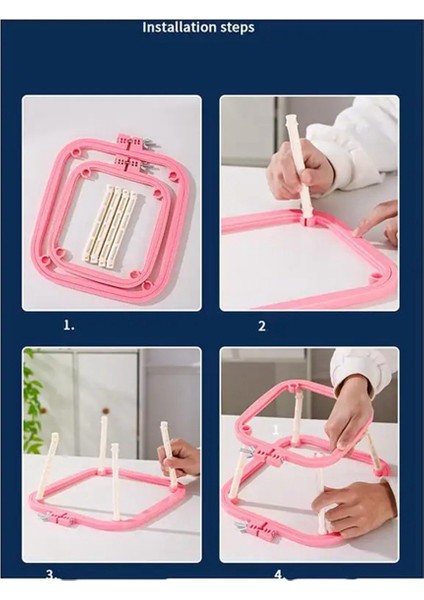 Installation steps

1.

2

3.

4.