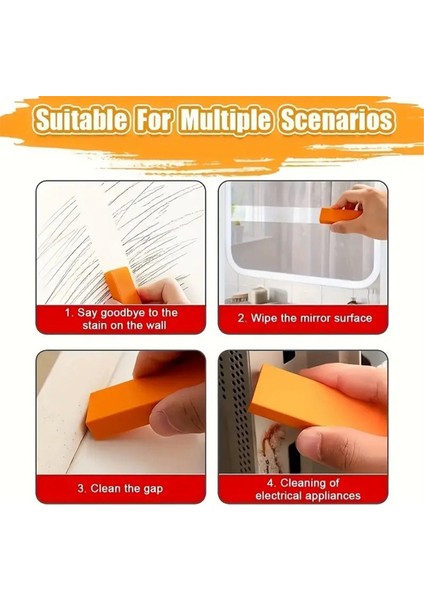 Suitable For Multiple Scenarios

1. Say goodbye to the stain on the wall

2. Wipe the mirror surface

3. Clean the gap

4. Cleaning of electrical appliances