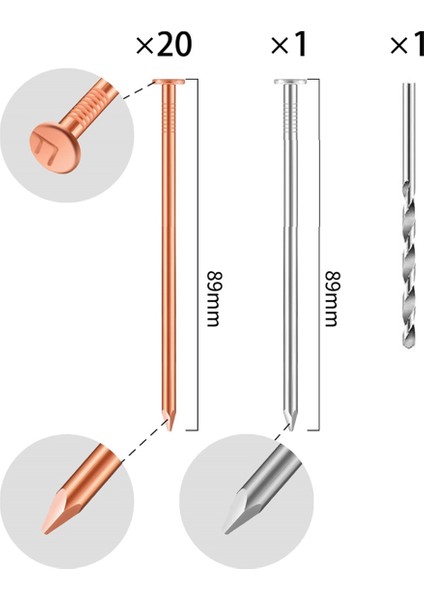 ×20

×1

×1

89mm

89mm