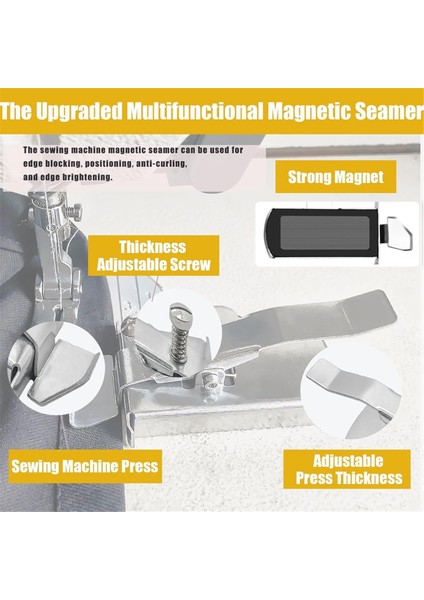 The Upgraded Multifunctional Magnetic Seamer

The sewing machine magnetic seamer can be used for edge blocking, positioning, anti-curling, and edge brightening.

Strong Magnet

Thickness Adjustable Screw

Sewing Machine Press

Adjustable Press Thickness