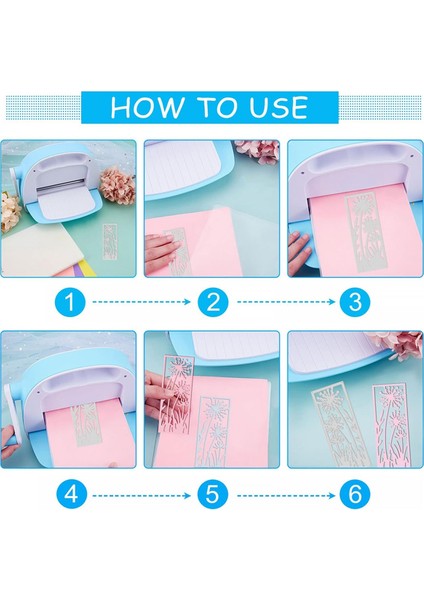 HOW TO USE

1 2 3

4 5 6