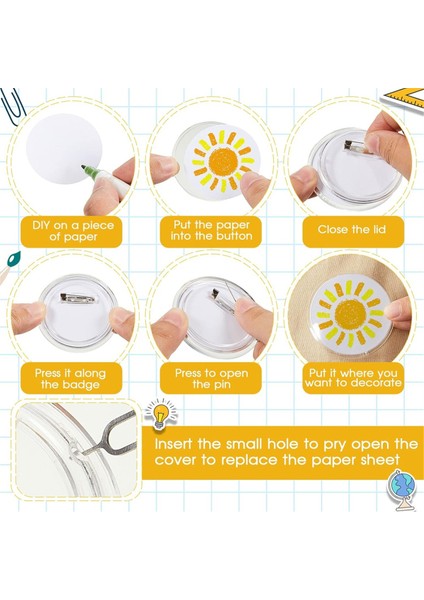 DIY on a piece of paper

Put the paper into the button

Close the lid

Press it along the badge

Press to open the pin

Put it where you want to decorate

Insert the small hole to pry open the cover to replace the paper sheet